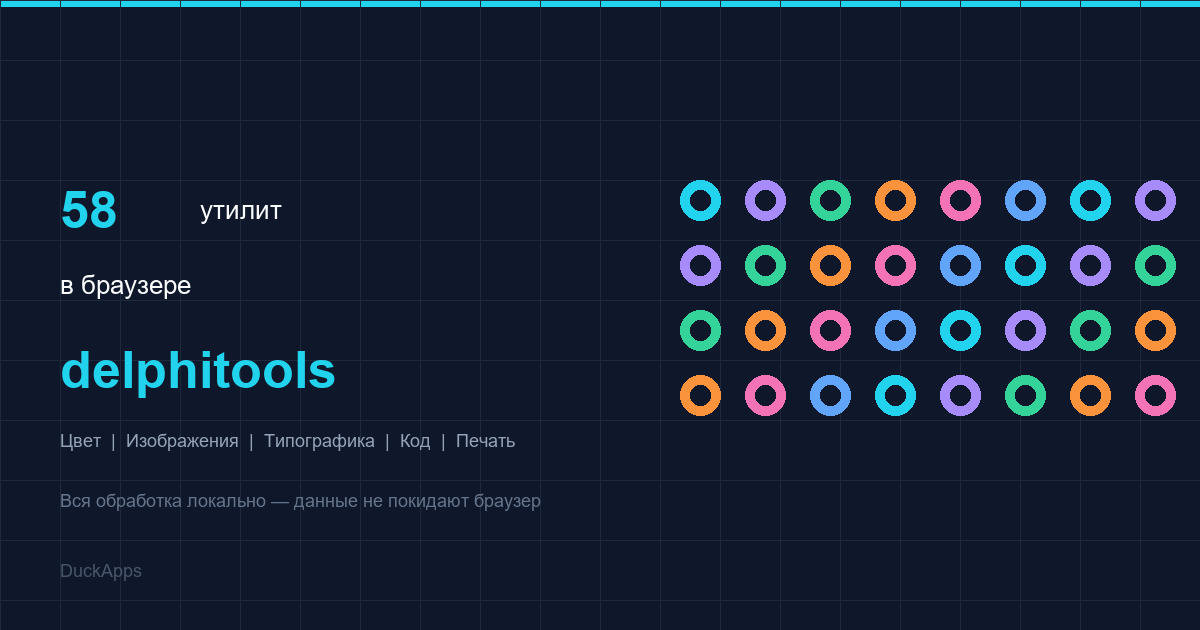 58 утилит

в браузере

delphitools

Цвет | Изображения | Типографика | Код | Печать

Вся обработка локально — данные не покидают браузер

DuckApps